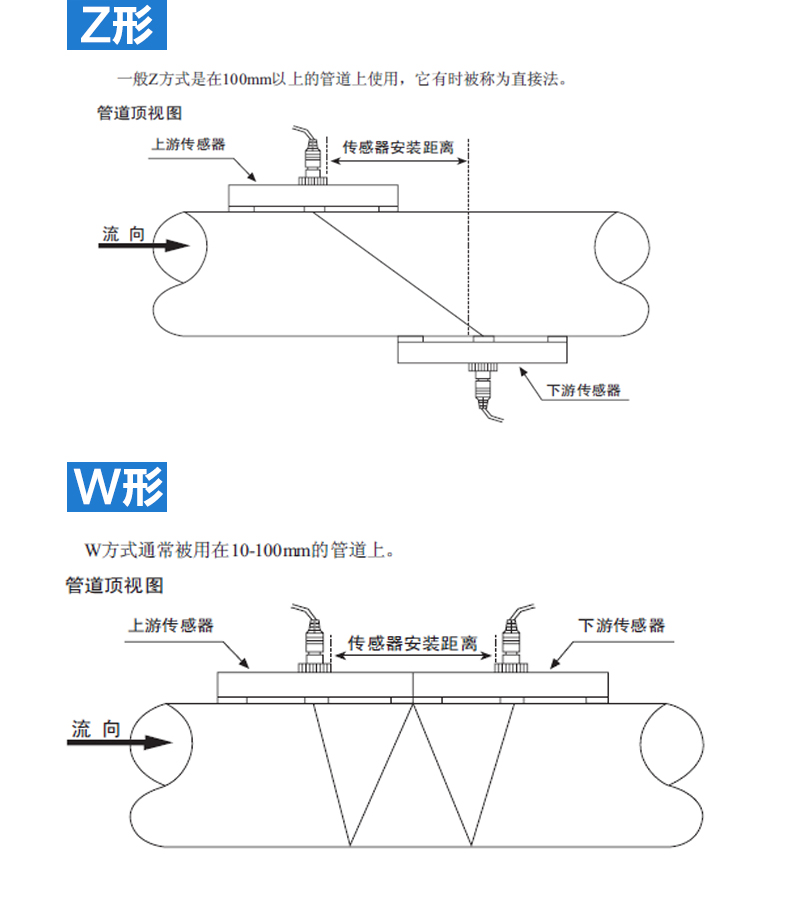 Z形

一般Z方式是在100mm以上的管道上使用，它有时被称为直接法。

管道顶视图

上游传感器

传感器安装距离

流 向

下游传感器

W形

W方式通常被用在10-100mm的管道上。

管道顶视图

上游传感器

传感器安装距离

下游传感器

流 向